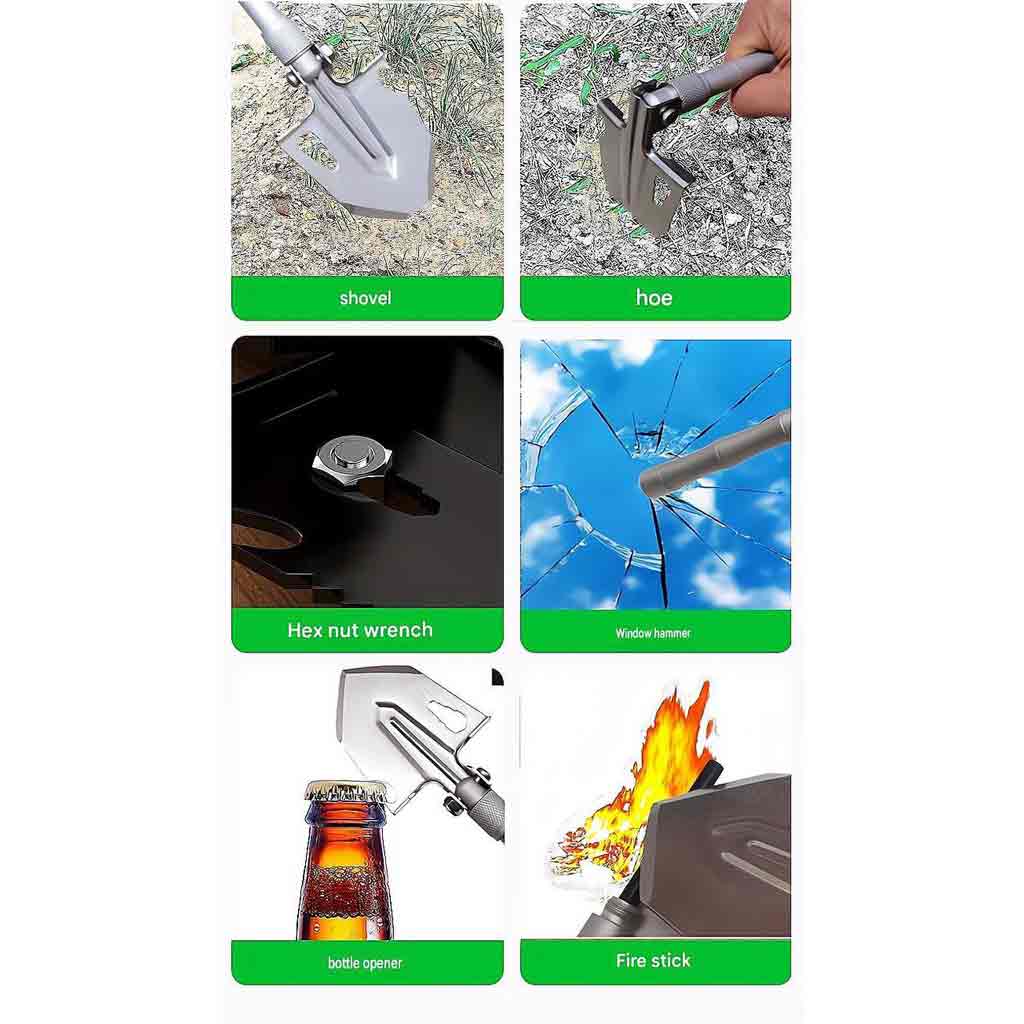 shovel

hoe

Hex nut wrench

Window hammer

bottle opener

Fire stick