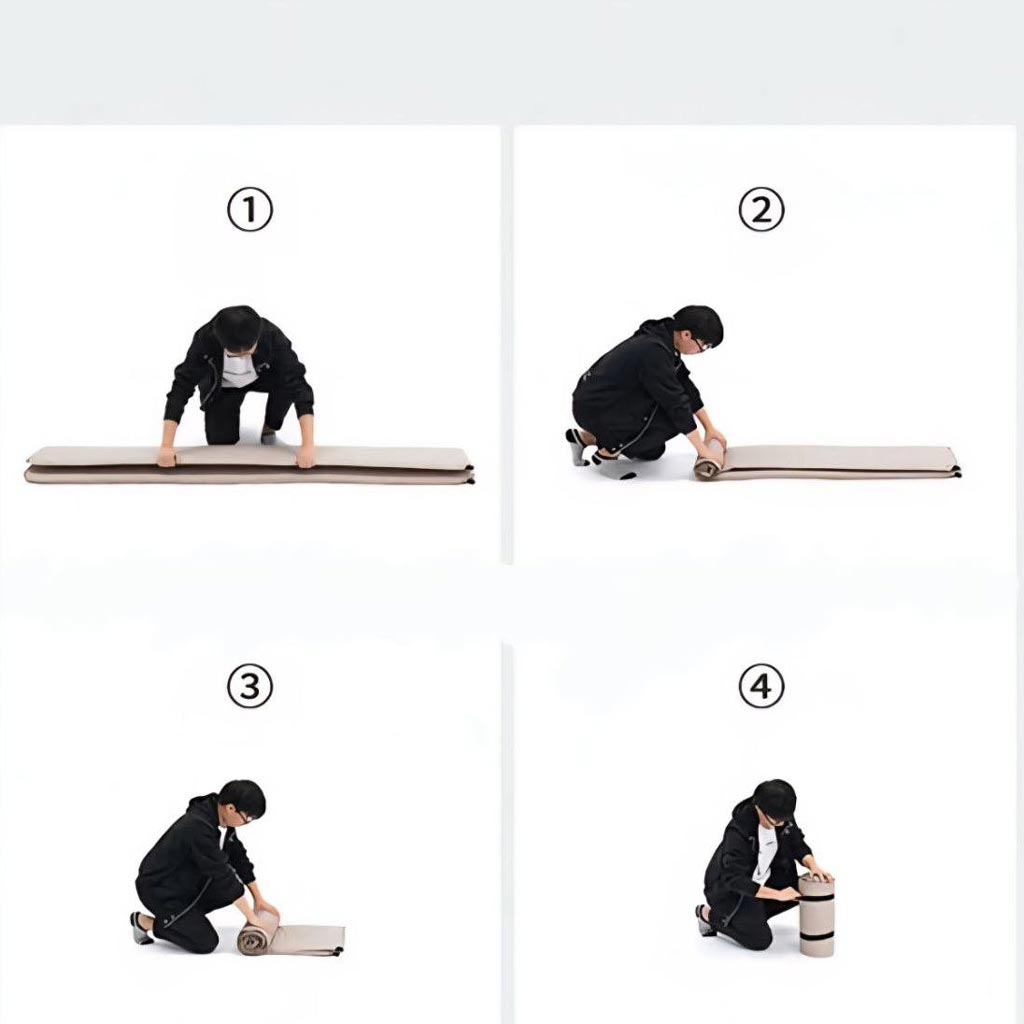 ①

②

③

④